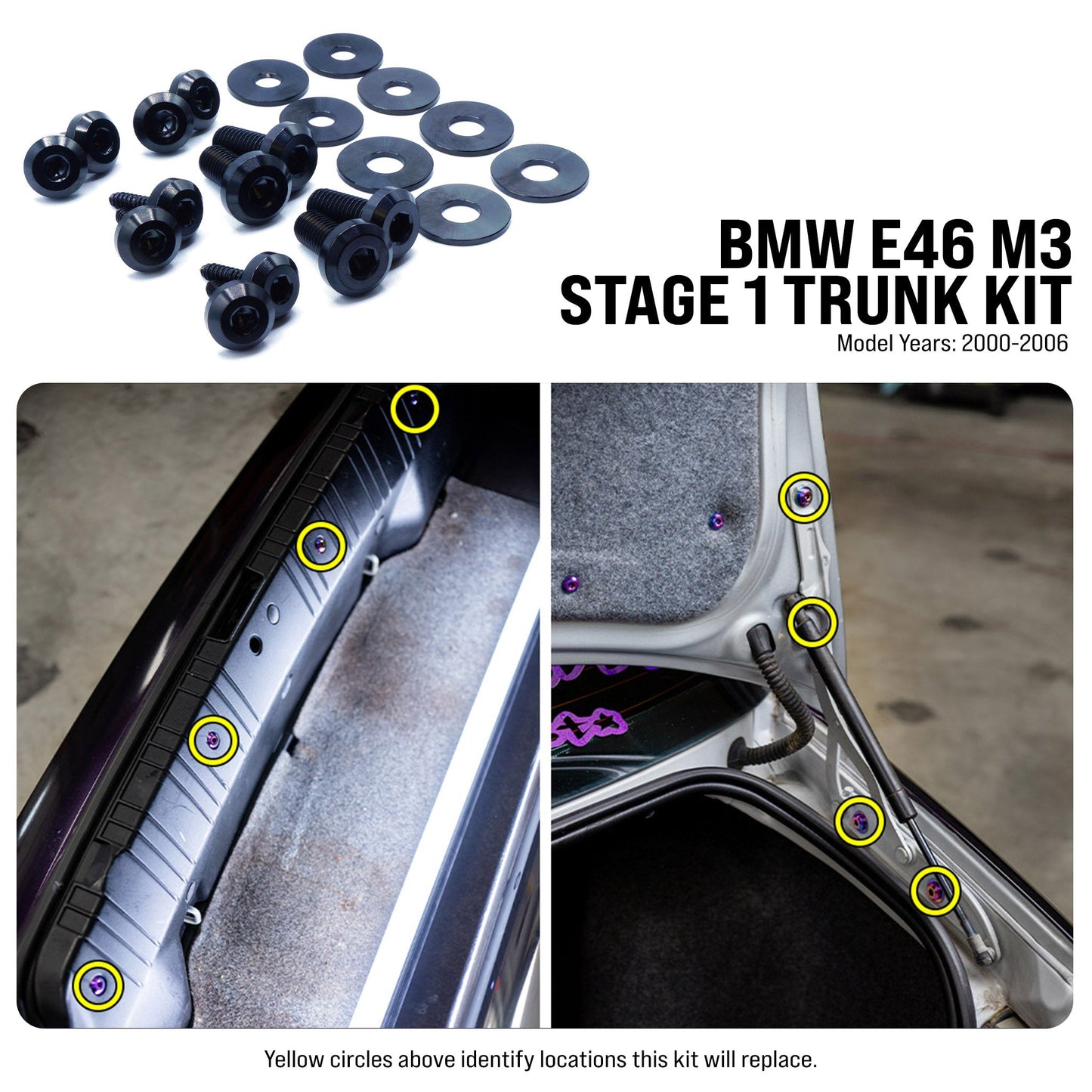 BMW E46 M3
STAGE 1 TRUNK KIT
Model Years: 2000-2006

Yellow circles above identify locations this kit will replace.