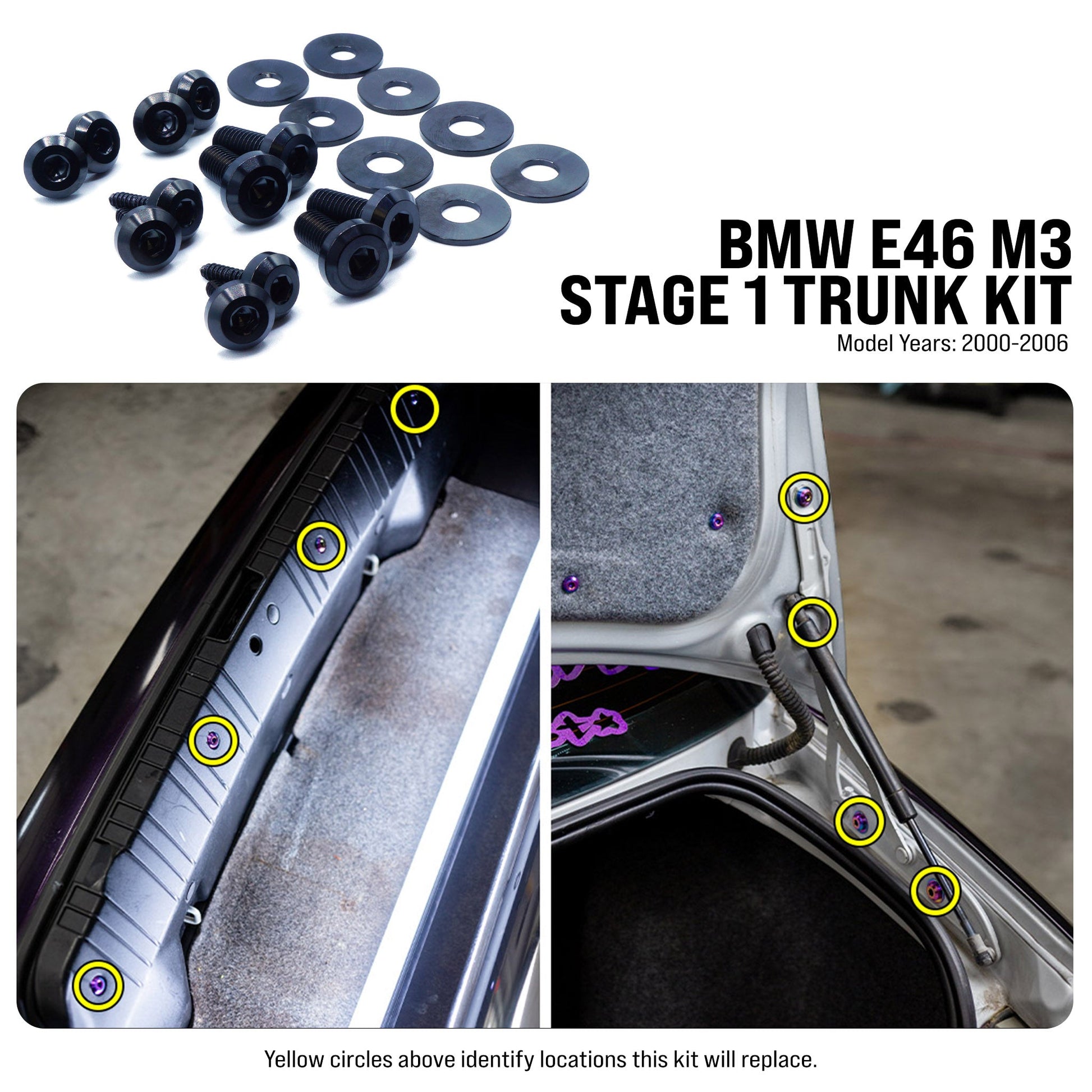 BMW E46 M3
STAGE 1 TRUNK KIT
Model Years: 2000-2006

Yellow circles above identify locations this kit will replace.